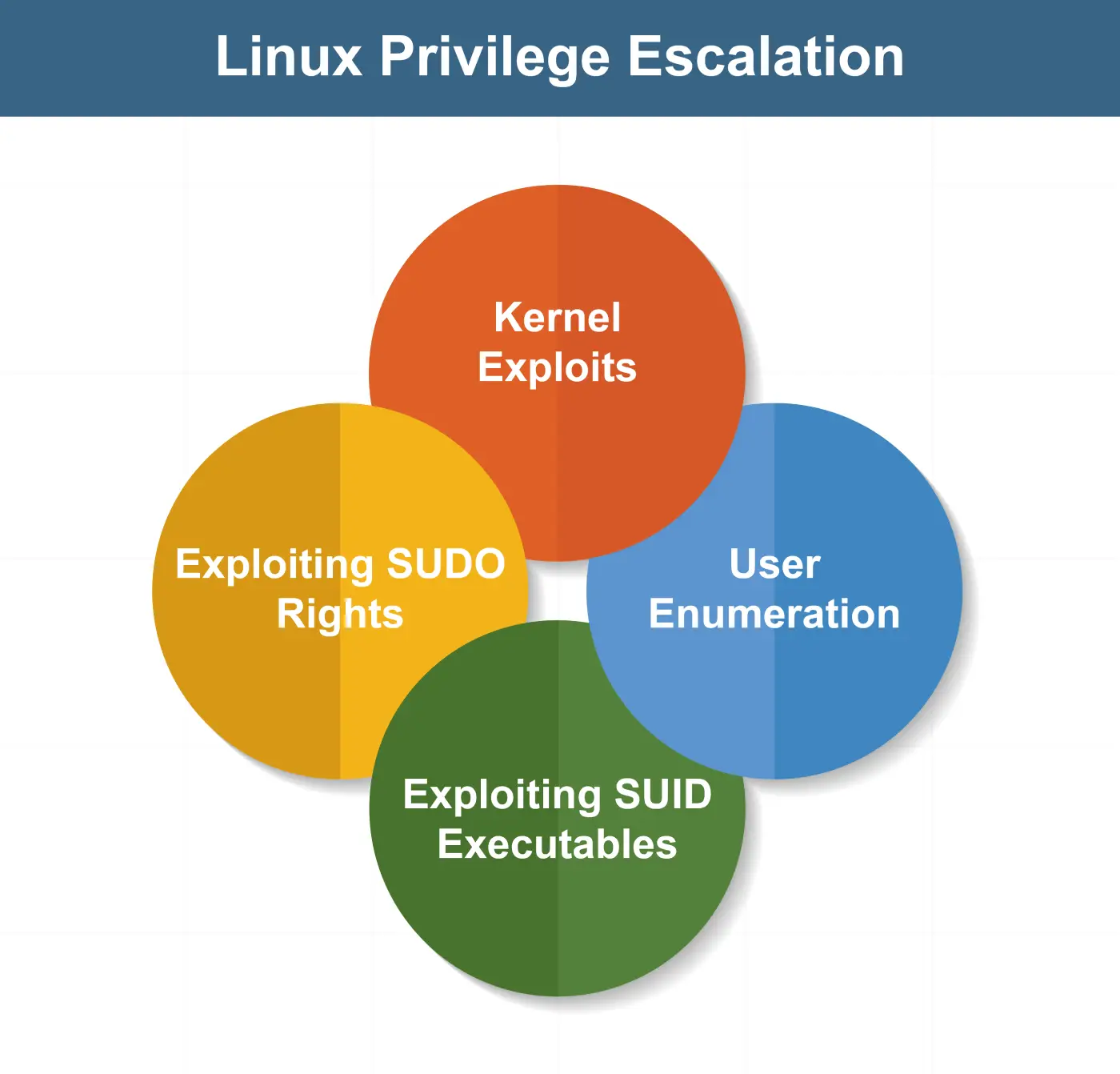 Linux Privilege Escalation

Kernel Exploits

Exploiting SUDO Rights

User Enumeration

Exploiting SUID Executables