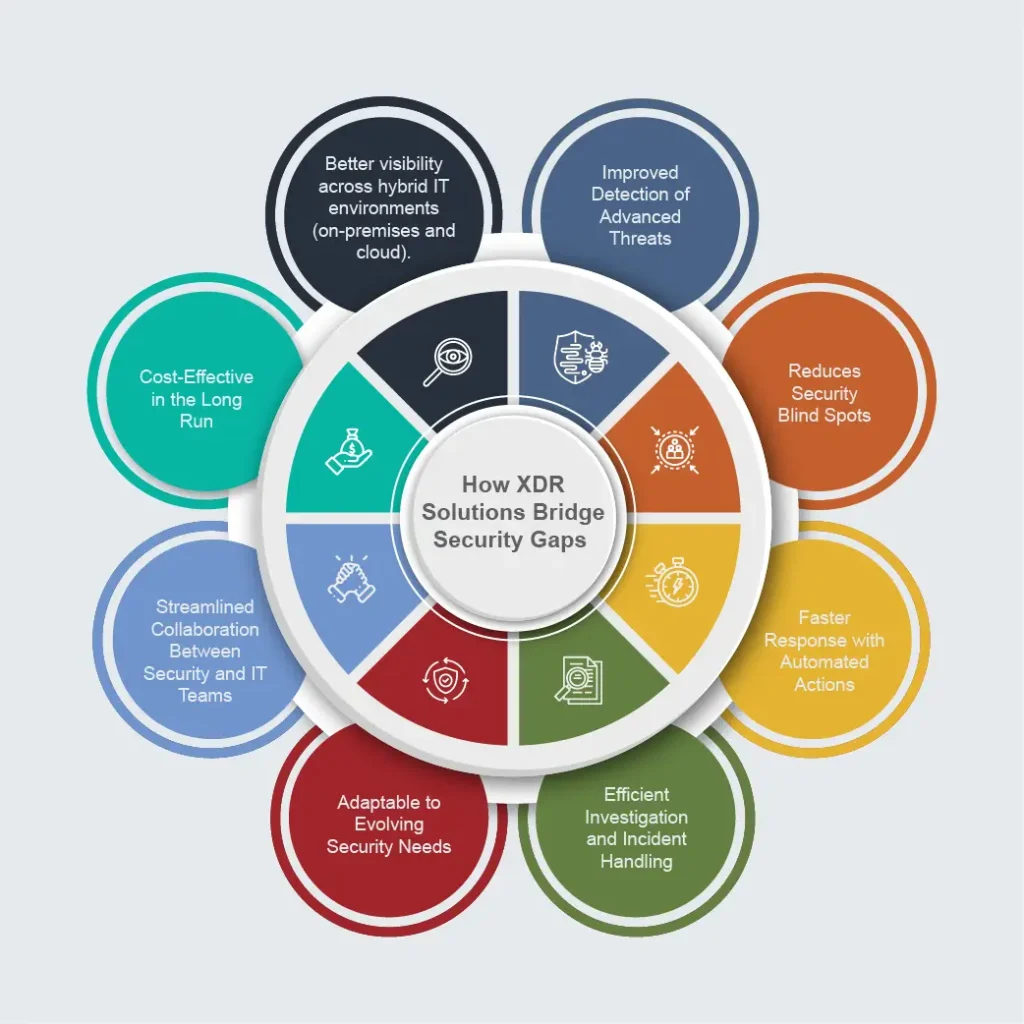 How XDR Solutions Bridge Security Gaps

Better visibility across hybrid IT environments (on-premises and cloud).

Improved Detection of Advanced Threats

Reduces Security Blind Spots

Faster Response with Automated Actions

Efficient Investigation and Incident Handling

Adaptable to Evolving Security Needs

Streamlined Collaboration Between Security and IT Teams

Cost-Effective in the Long Run